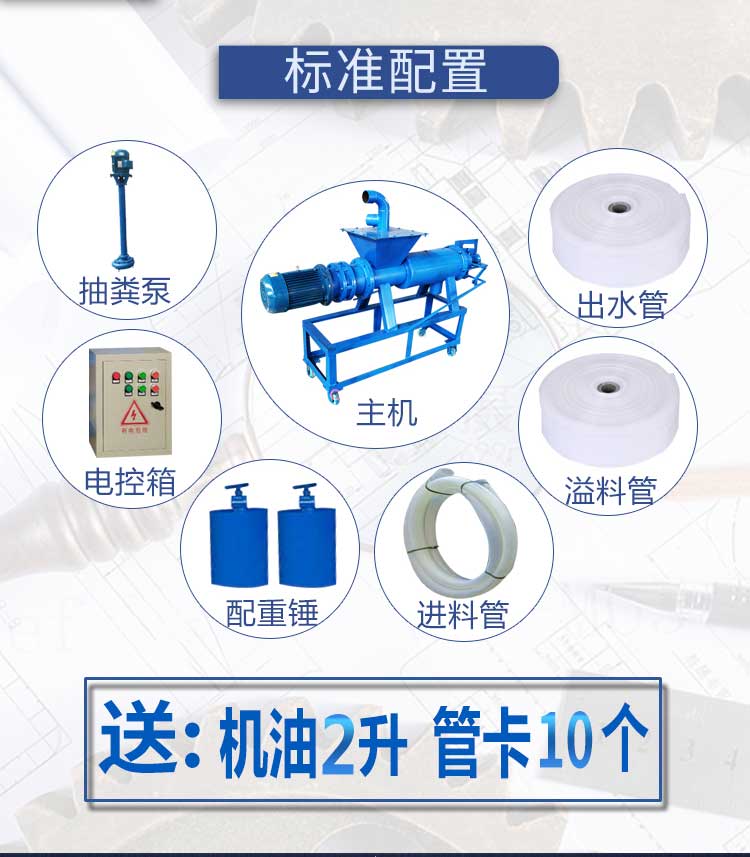 标准配置

抽粪泵

主机

出水管

电控箱

溢料管

配重锤

进料管

送：机油2升 管卡10个